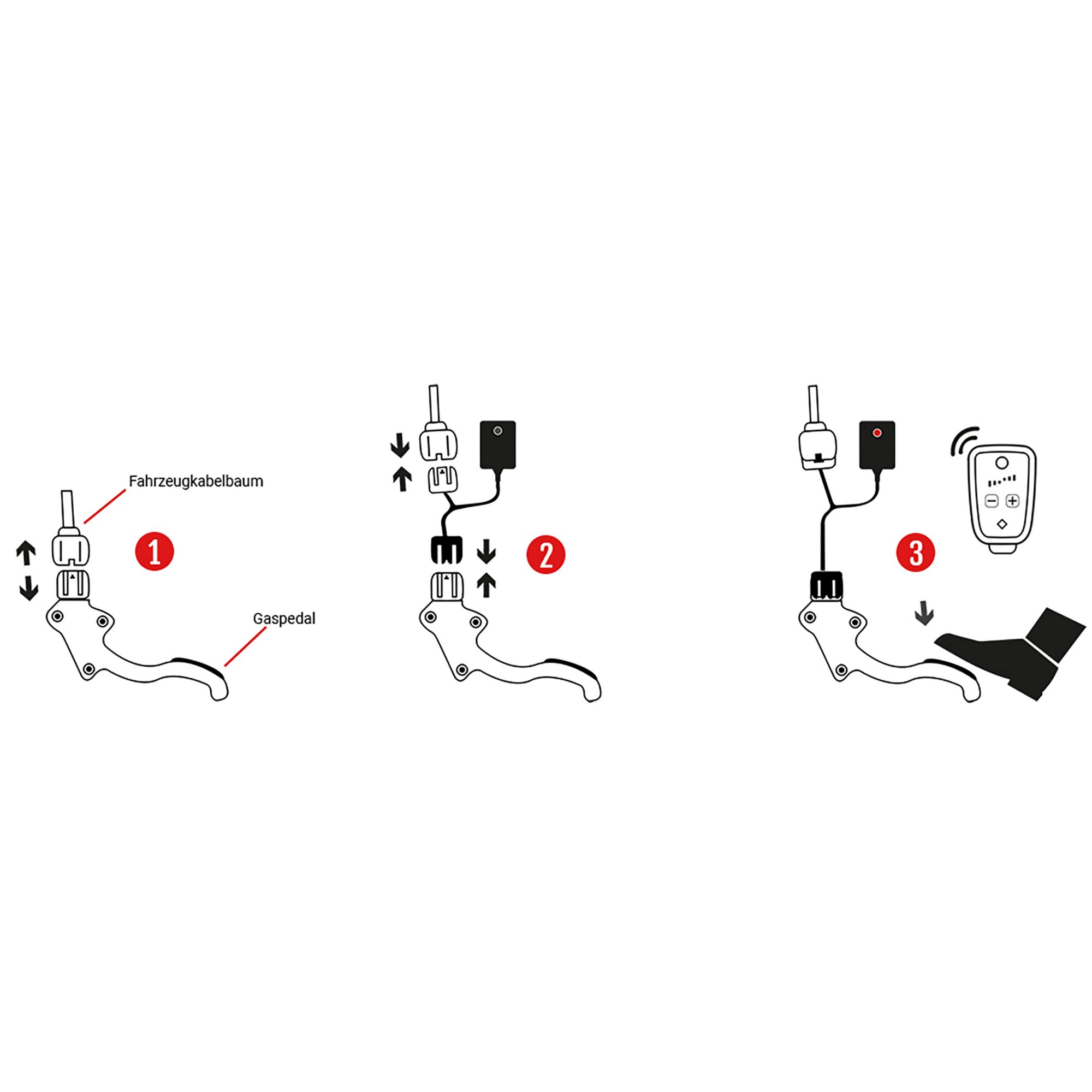 Fahrzeugkabelbaum

1

Gaspedal

2

3